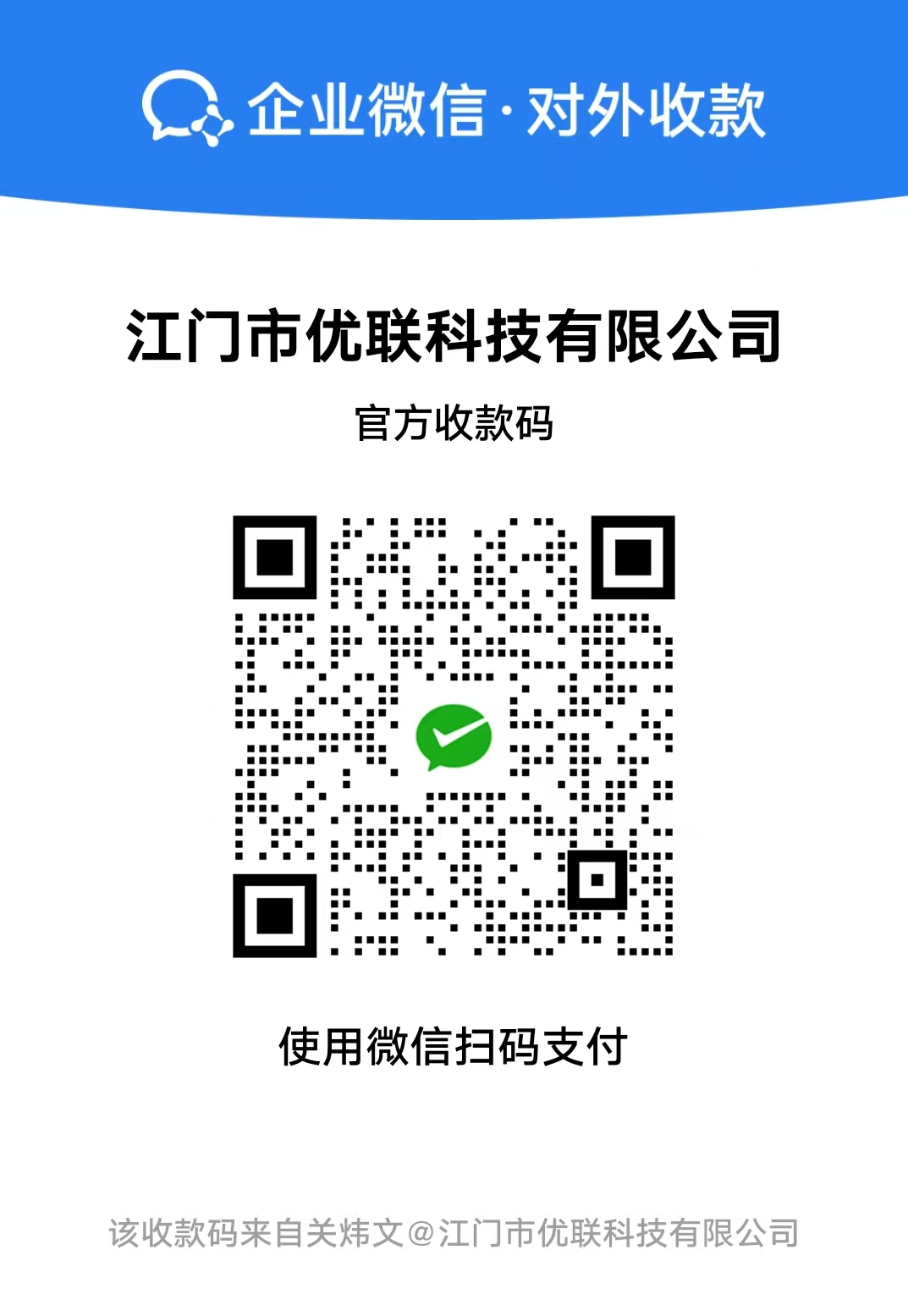 企业微信·对外收款

江门市优联科技有限公司

官方收款码

使用微信扫码支付

该收款码来自关炜文@江门市优联科技有限公司